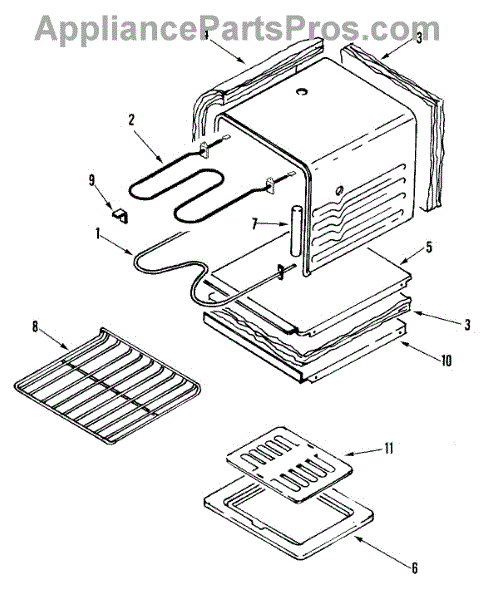 AppliancePartsPros.com

4
3
2
9
7
1
5
3
10
8
11
6