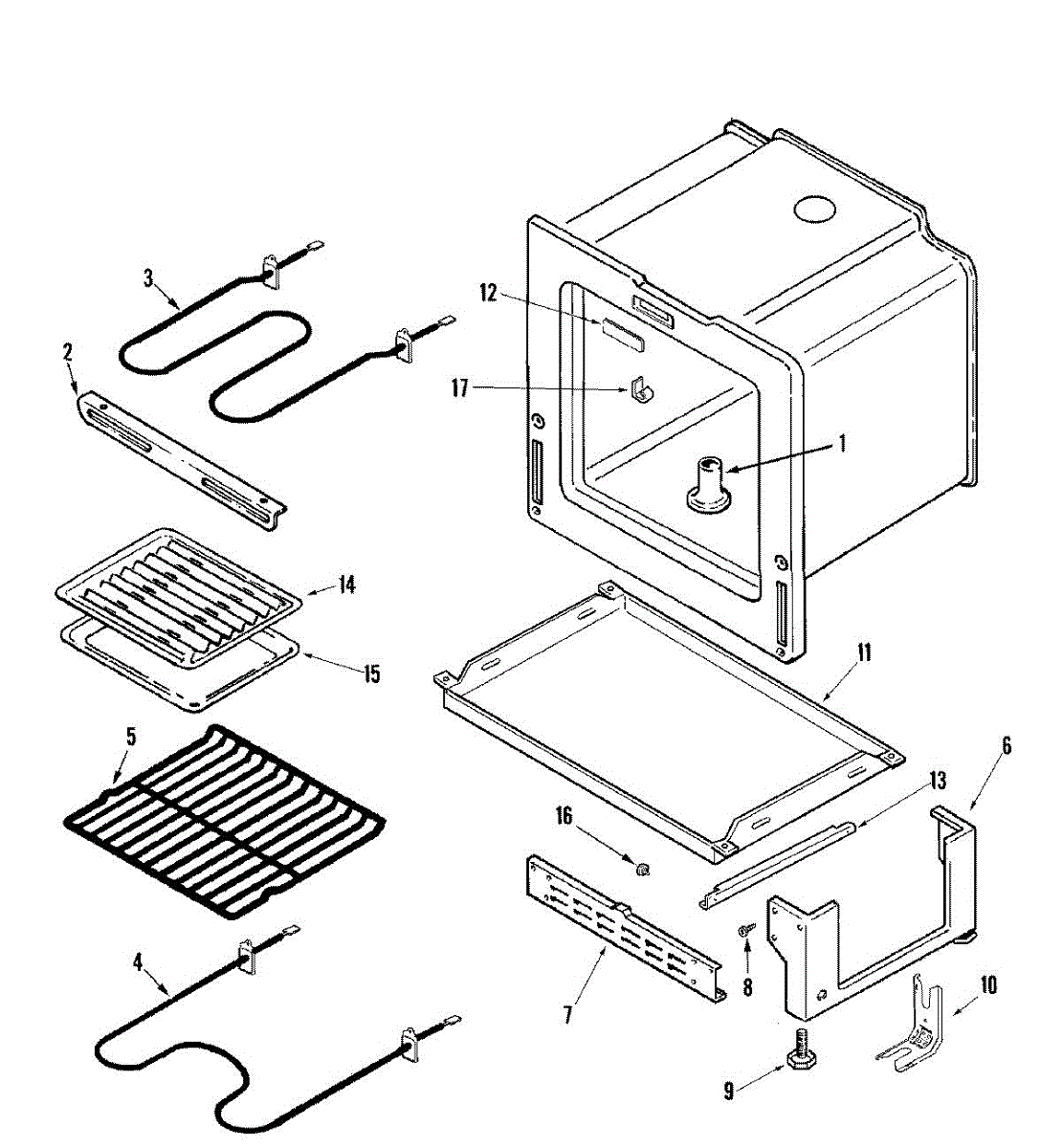 3
2
12
17
1
14
15
11
5
6
13
16
4
7
8
10
9