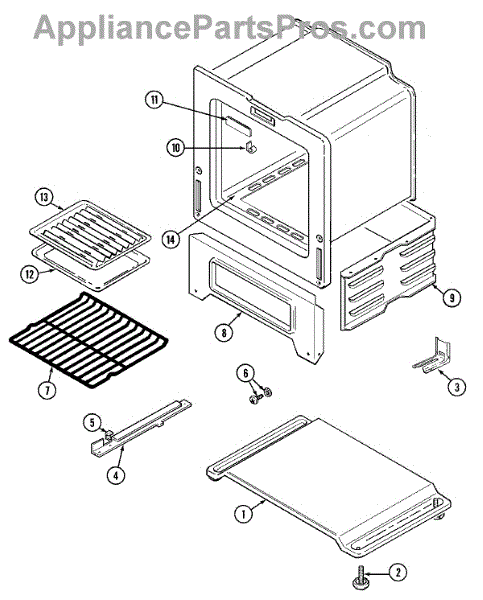 AppliancePartsPros.com

11
10
13
14
12
9
8
7
6
3
5
4
1
2