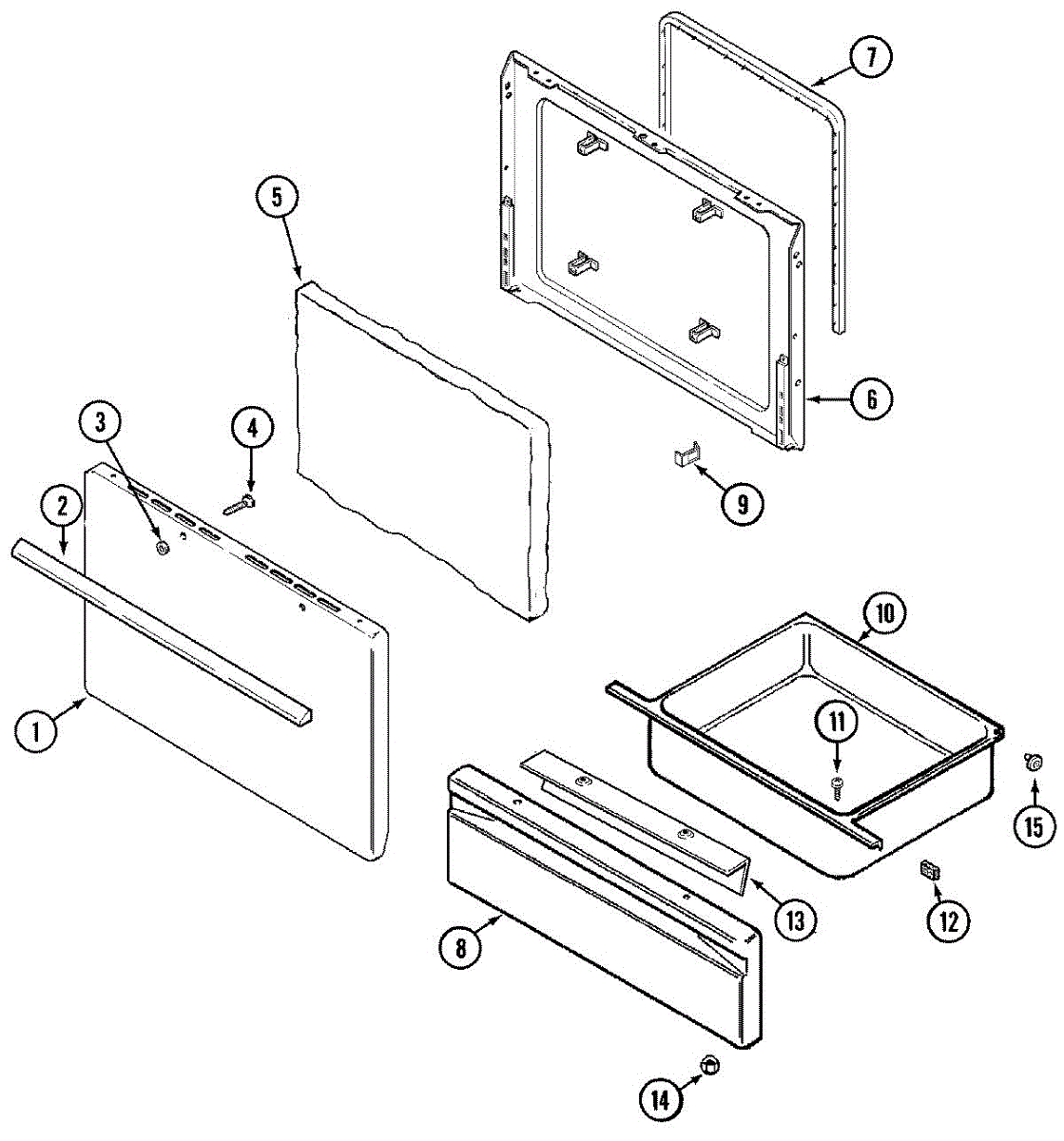 7
5
6
3
4
2
9
10
1
11
15
13
12
8
14