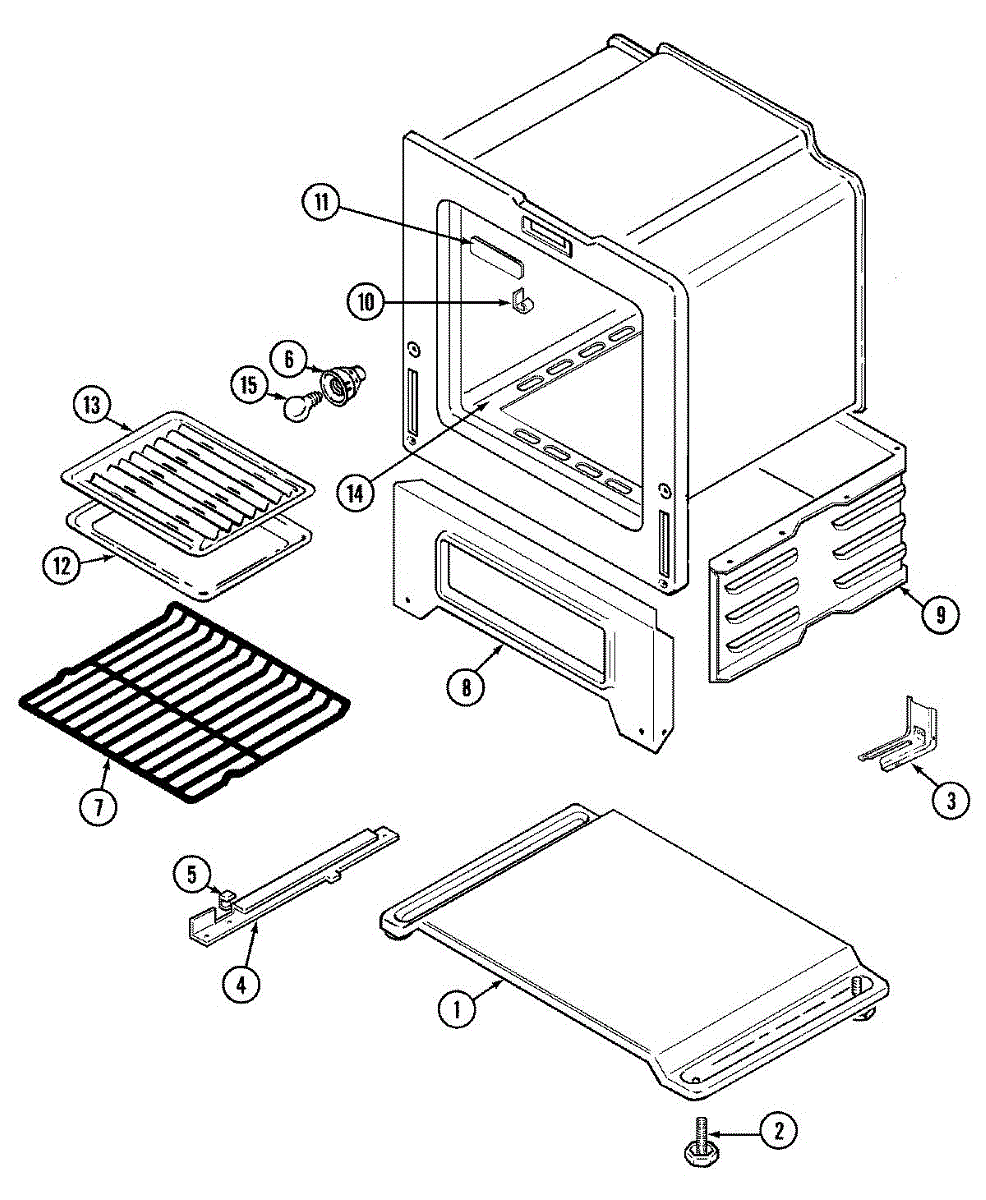 11
10
6
15
13
14
12
9
8
7
3
5
4
1
2