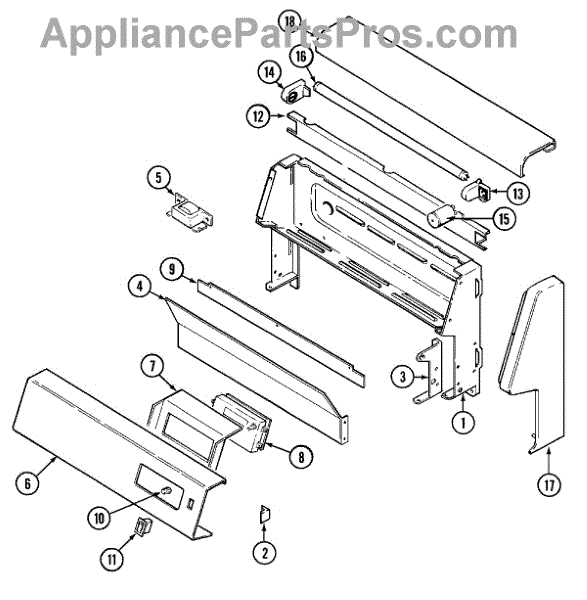 AppliancePartsPros.com

18
16
14
12
5
13
15
9
4
7
3
1
8
6
10
11
2
17