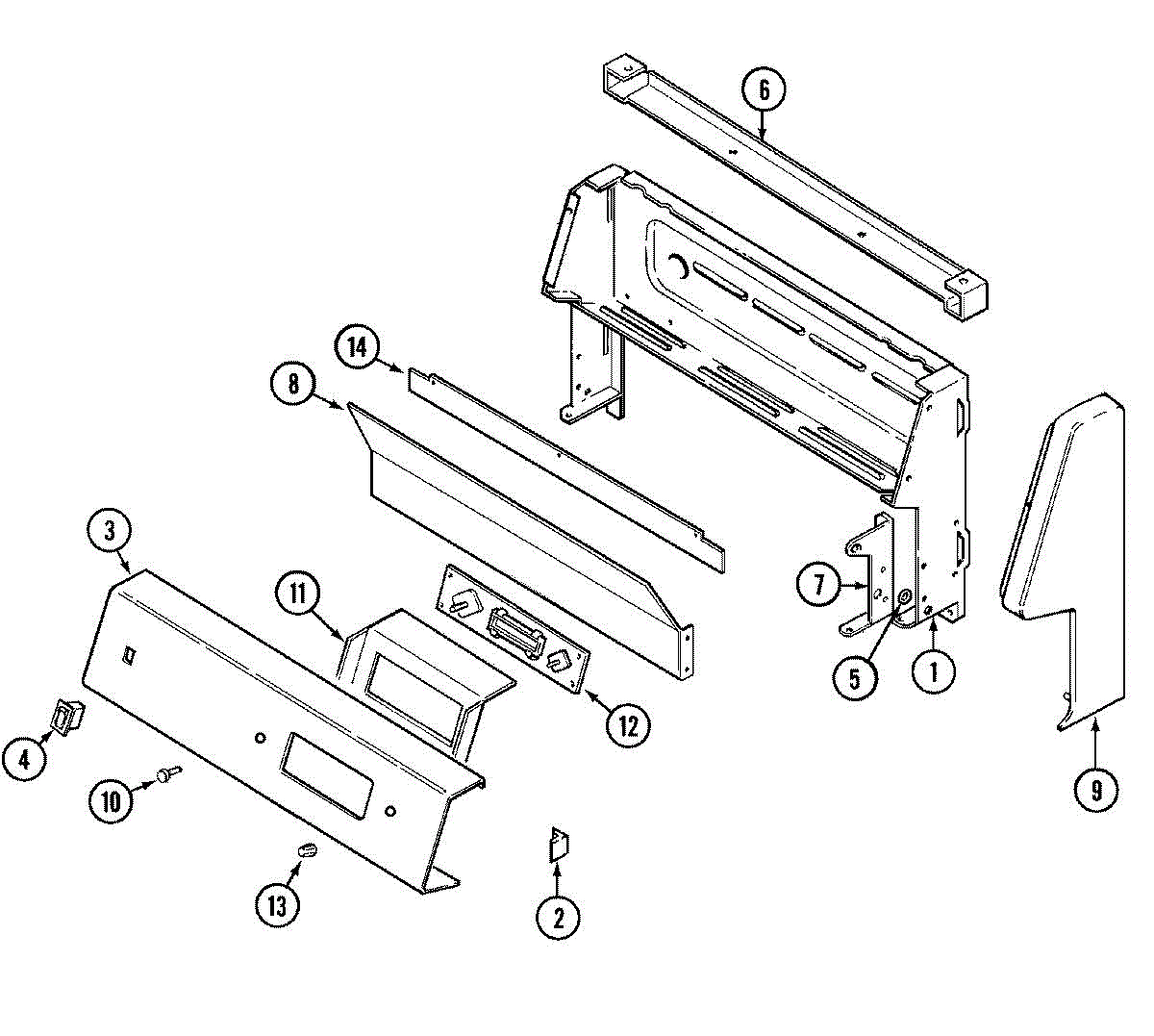 6
14
8
3
11
7
5
1
12
4
10
9
13
2