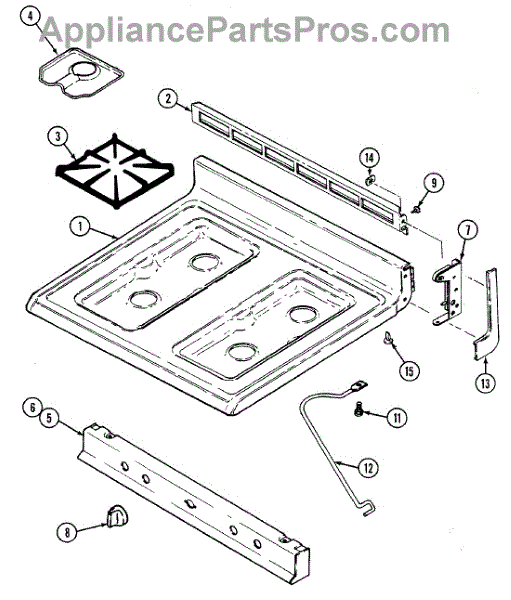 AppliancePartsPros.com

4
2
3
14
9
1
7
15
13
6
5
11
12
8