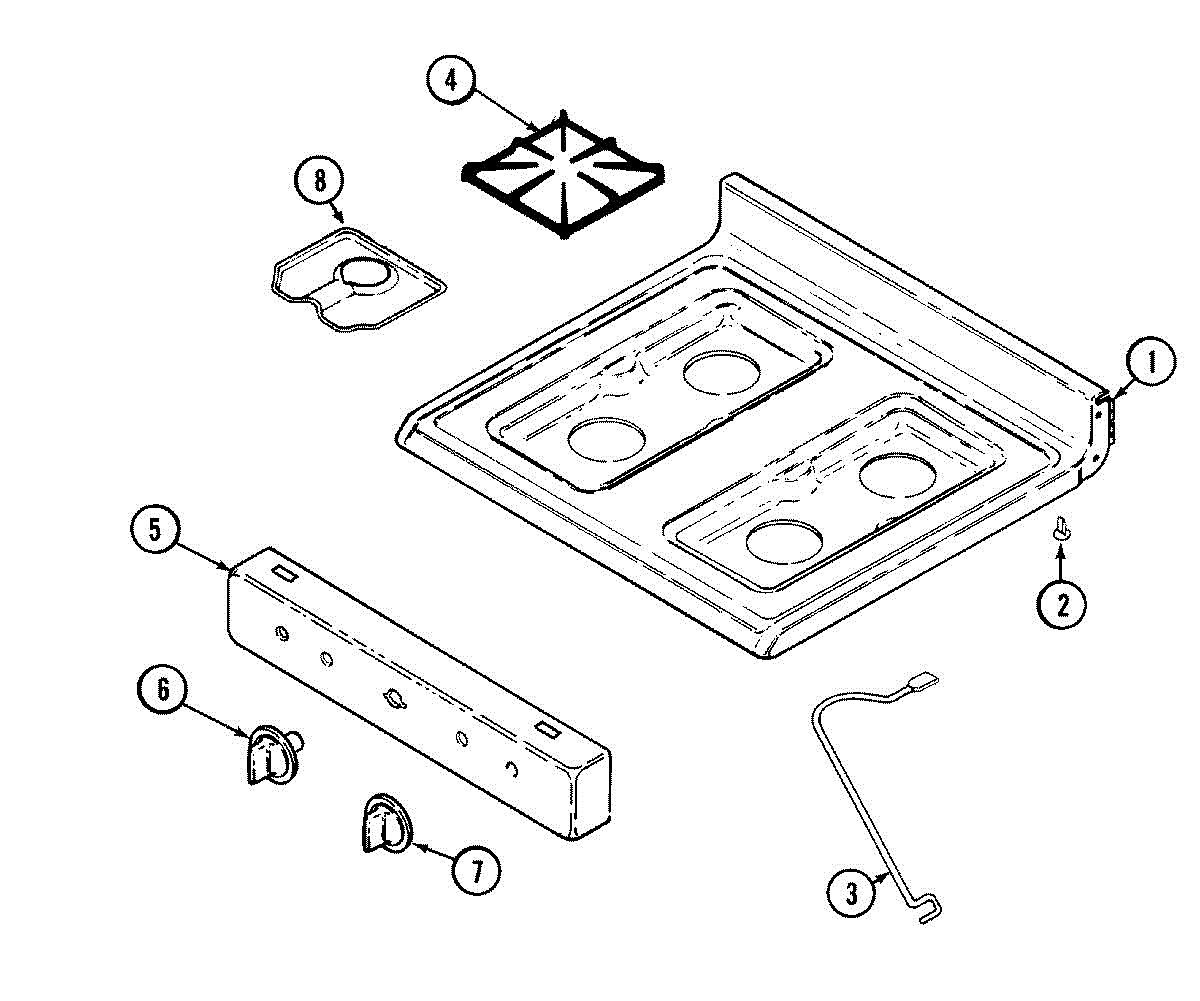 4
8
1
5
2
6
7
3