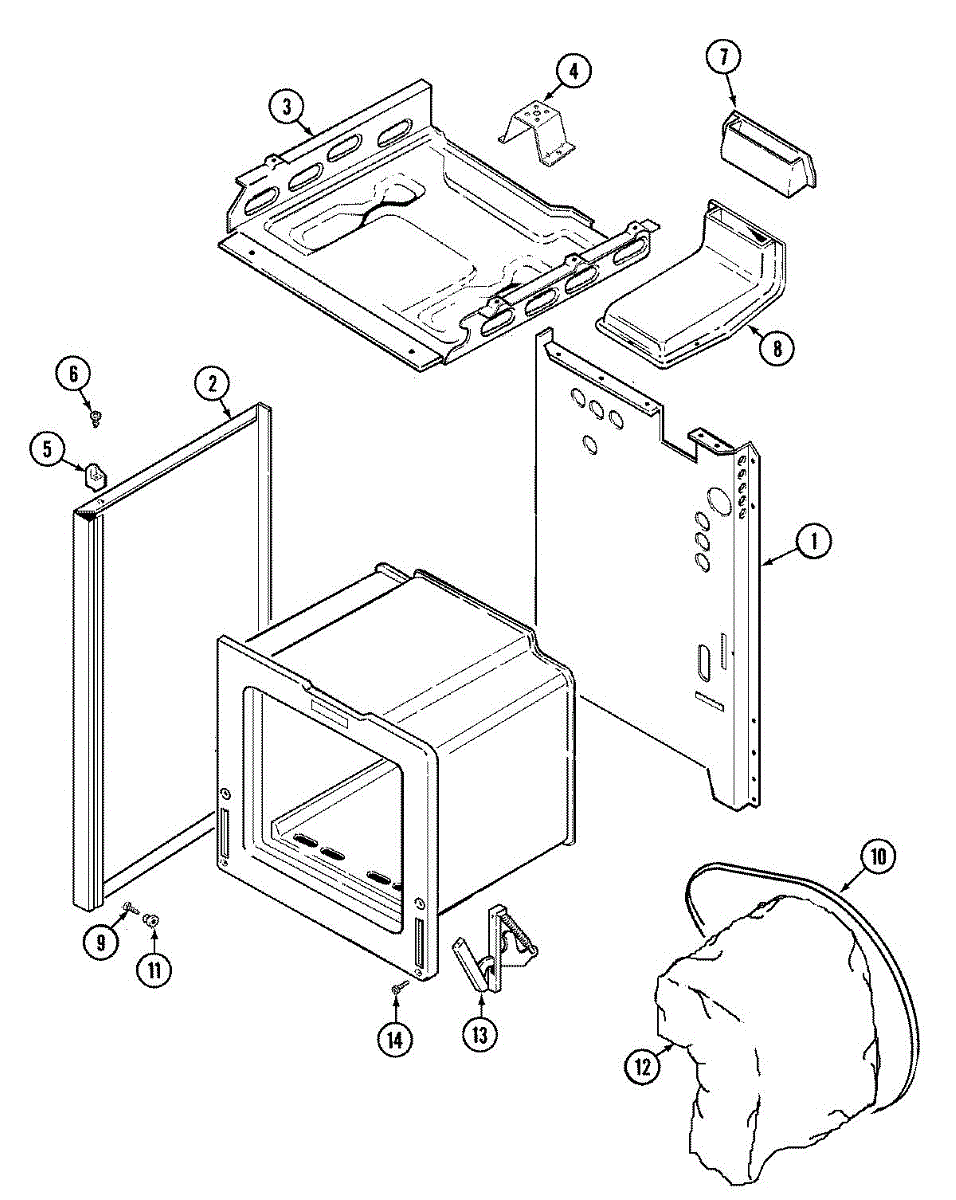 3
4
7
8
6
2
5
1
10
9
11
14
13
12