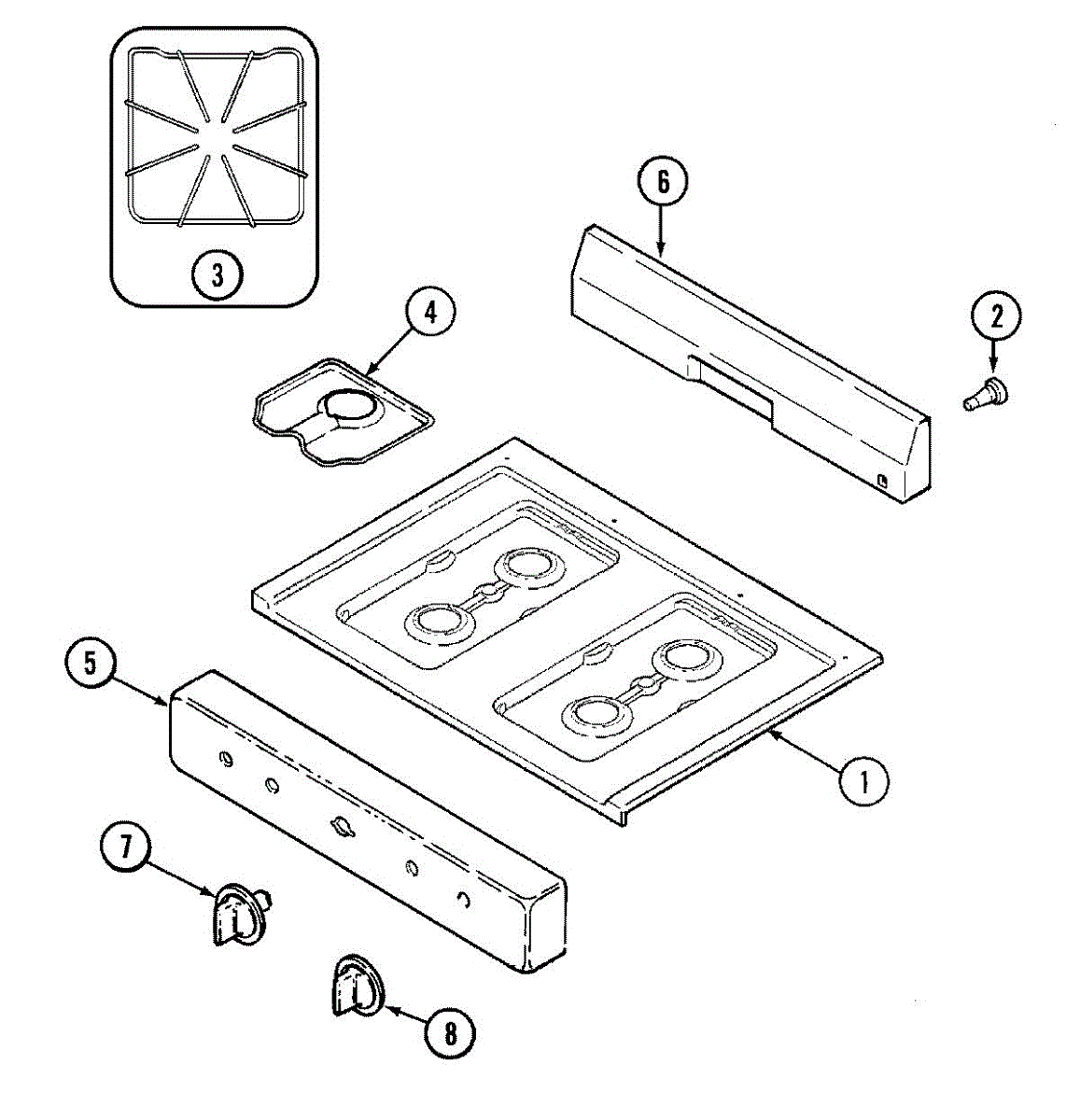 3
6
4
2
5
1
7
8