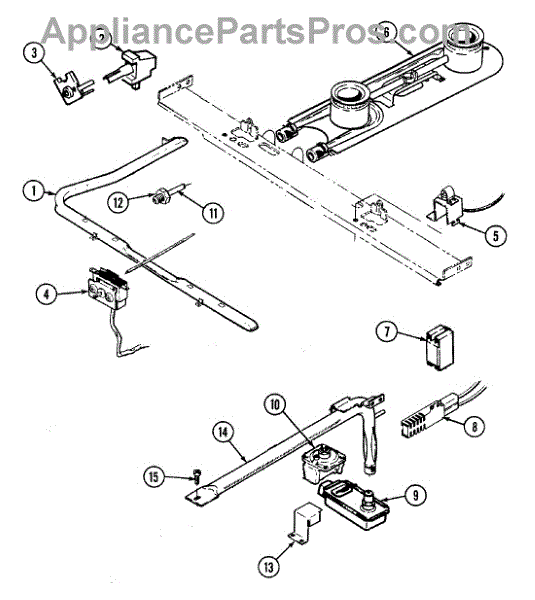 AppliancePartsPros.com

3
2
6
1
12
11
5
4
7
10
8
14
15
9
13