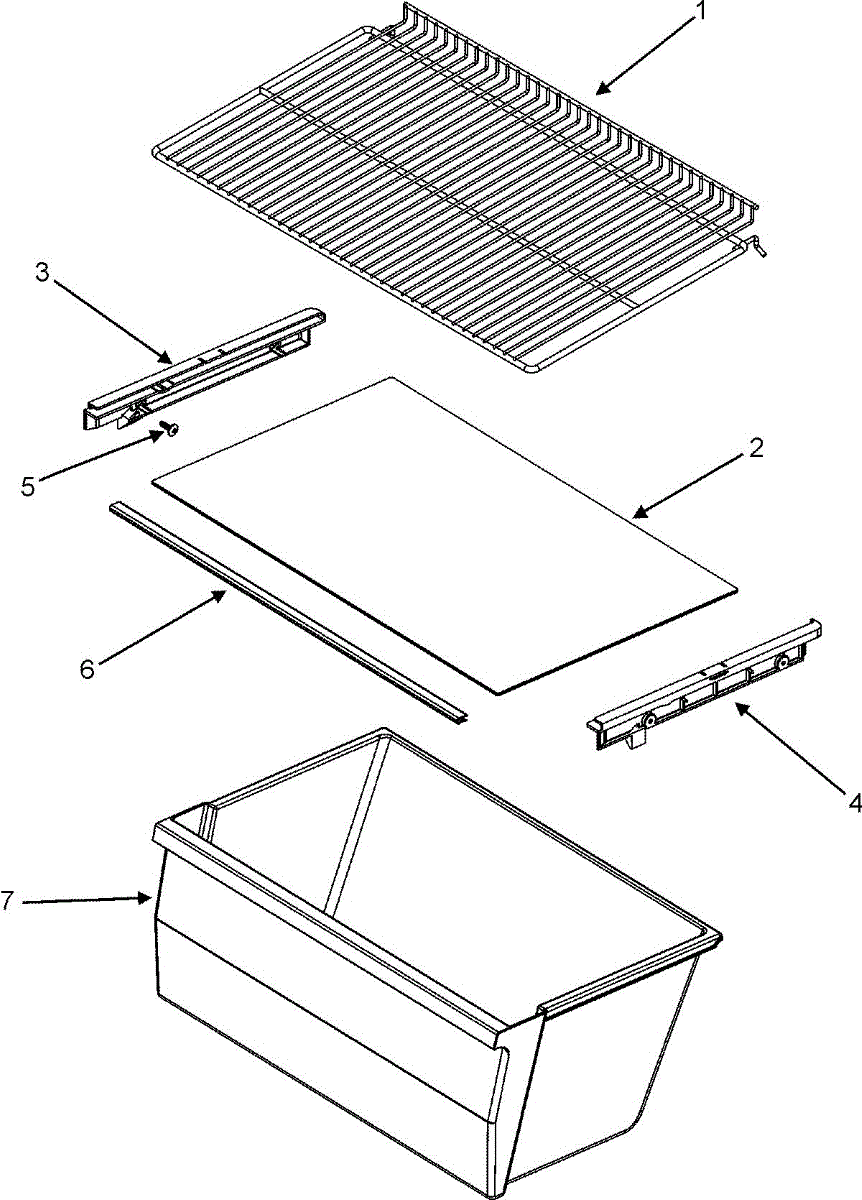 1
3
5
2
6
4
7