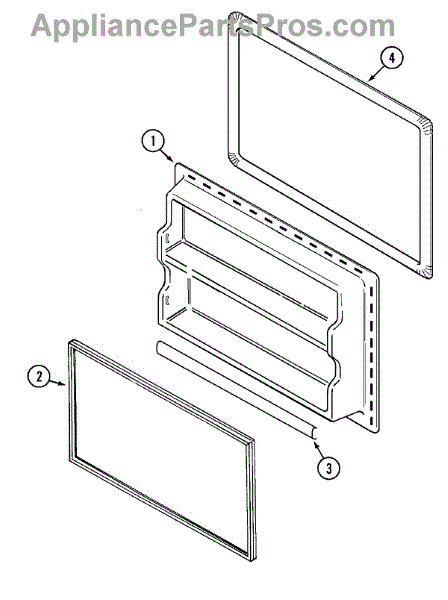 AppliancePartsPros.com

4

1

2

3