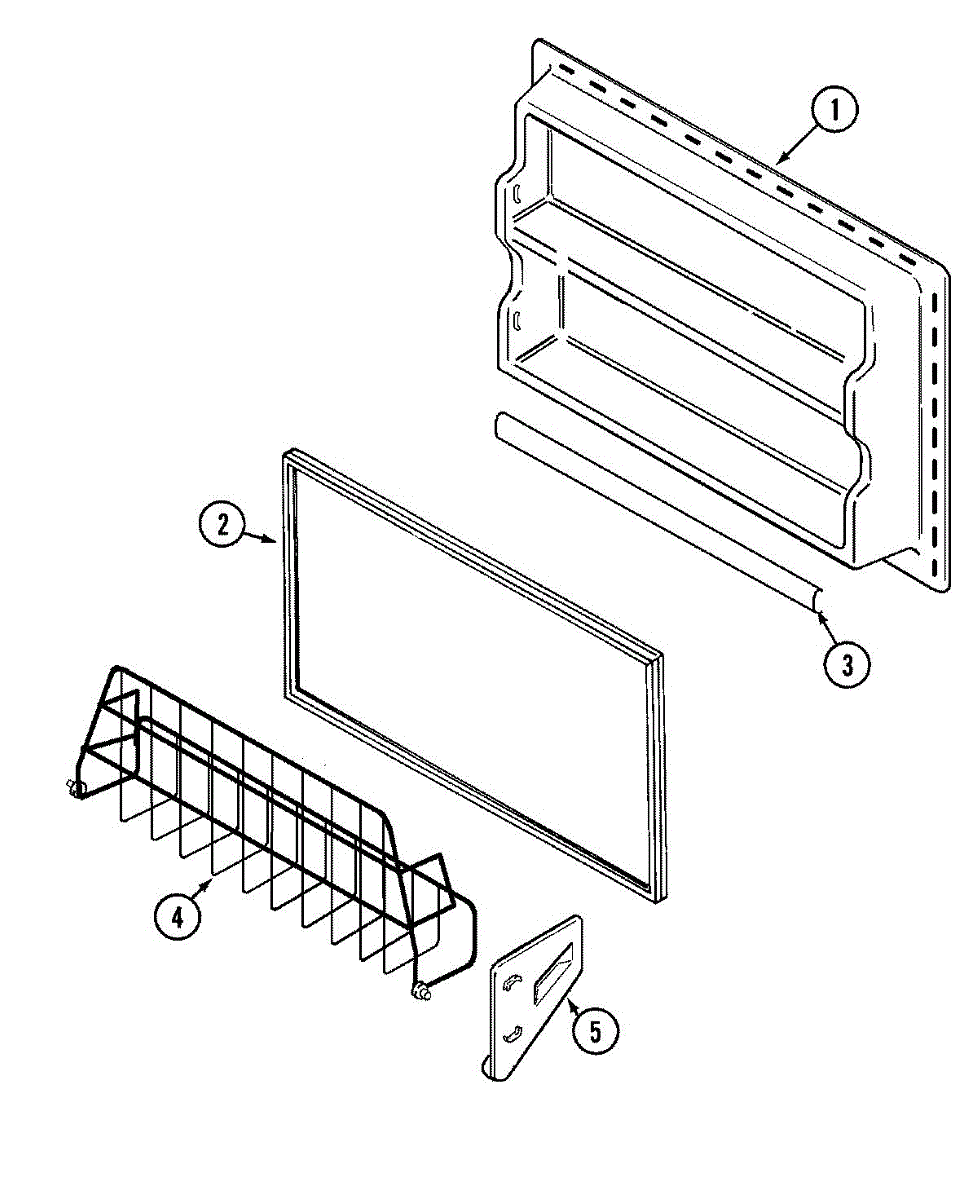 1
2
3
4
5