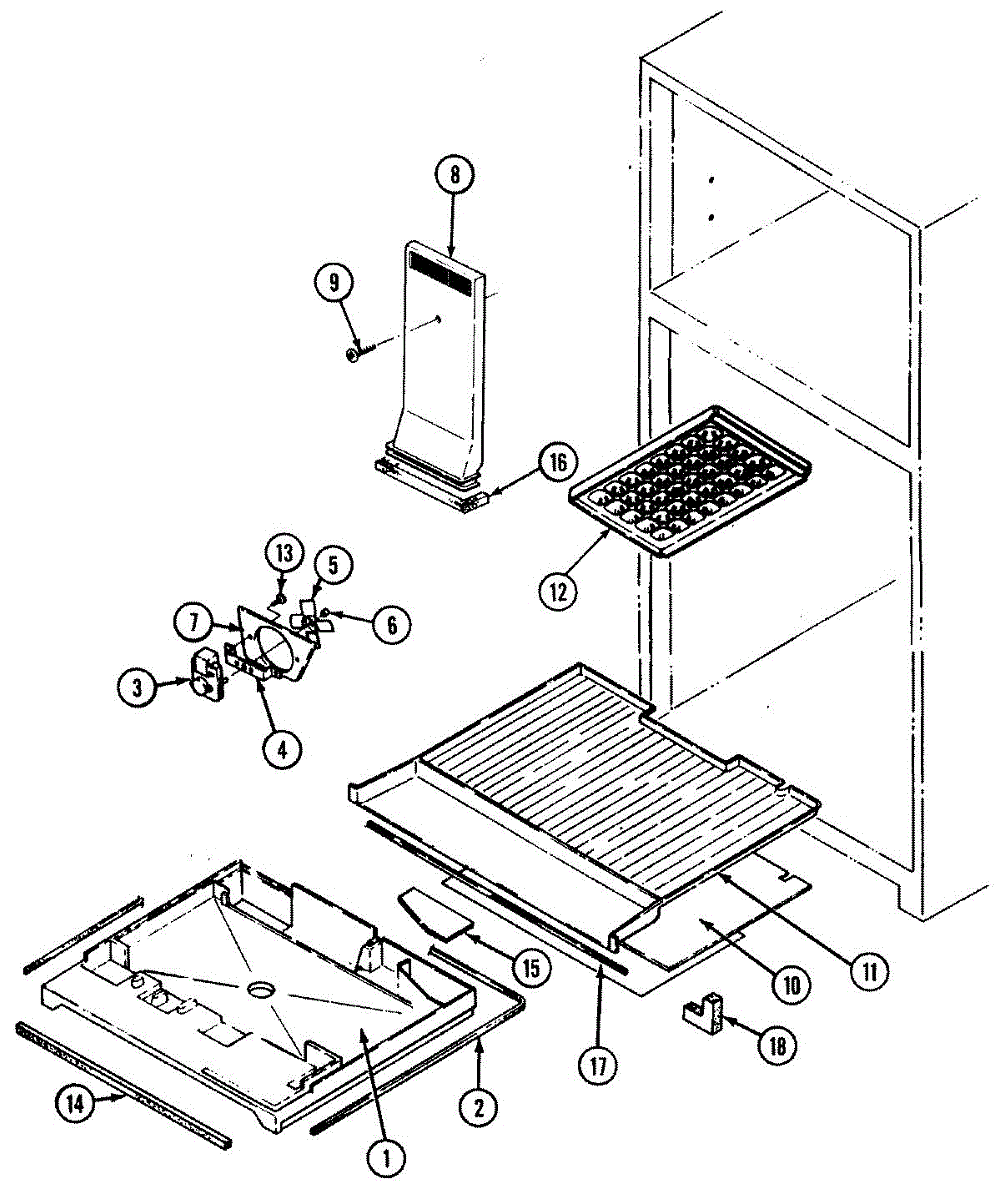 8
9
16
12
13
5
7
6
3
4
15
11
10
17
18
14
2
1