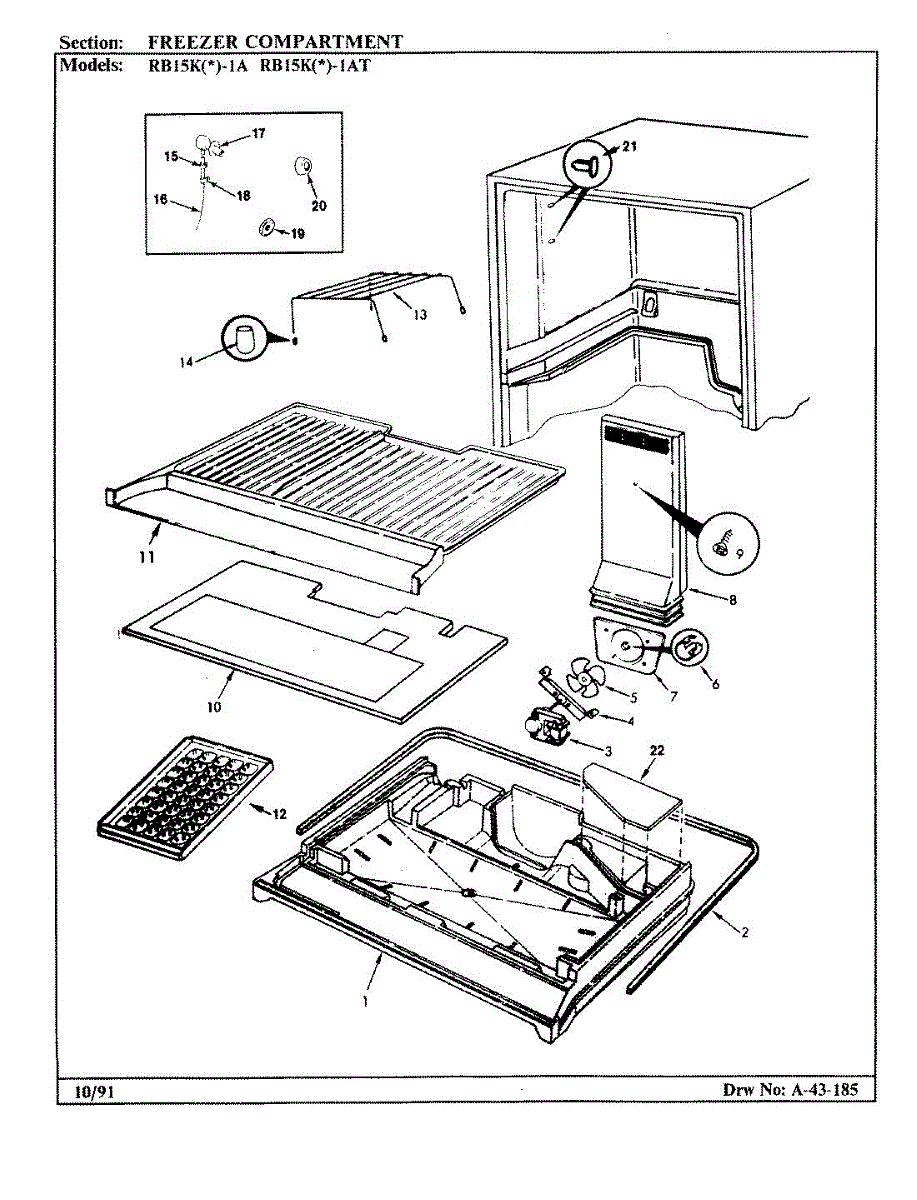 Section: FREEZER COMPARTMENT
Models: RB15K(*)-1A RB15K(*)-1AT

17
15
18
16
20
19
21
13
14
11
9
8
10
7
6
5
4
3
22
12
2
1

10/91
Drw No: A-43-185