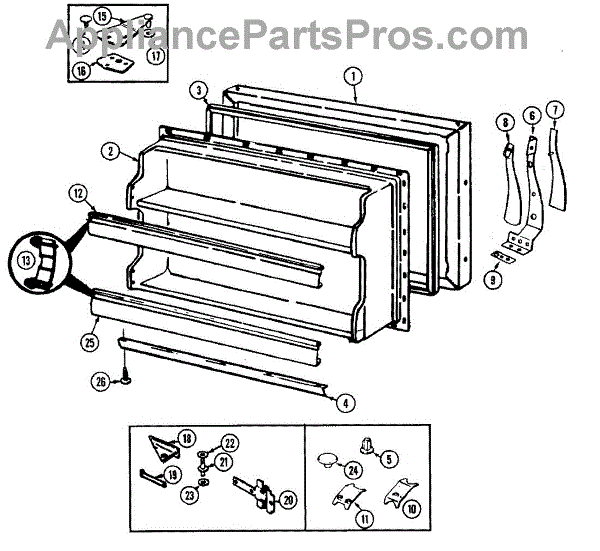 AppliancePartsPros.com

15
17
16
1
3
2
8
6
7
12
13
9
25
26
4
18
22
21
19
23
20
5
24
11
10