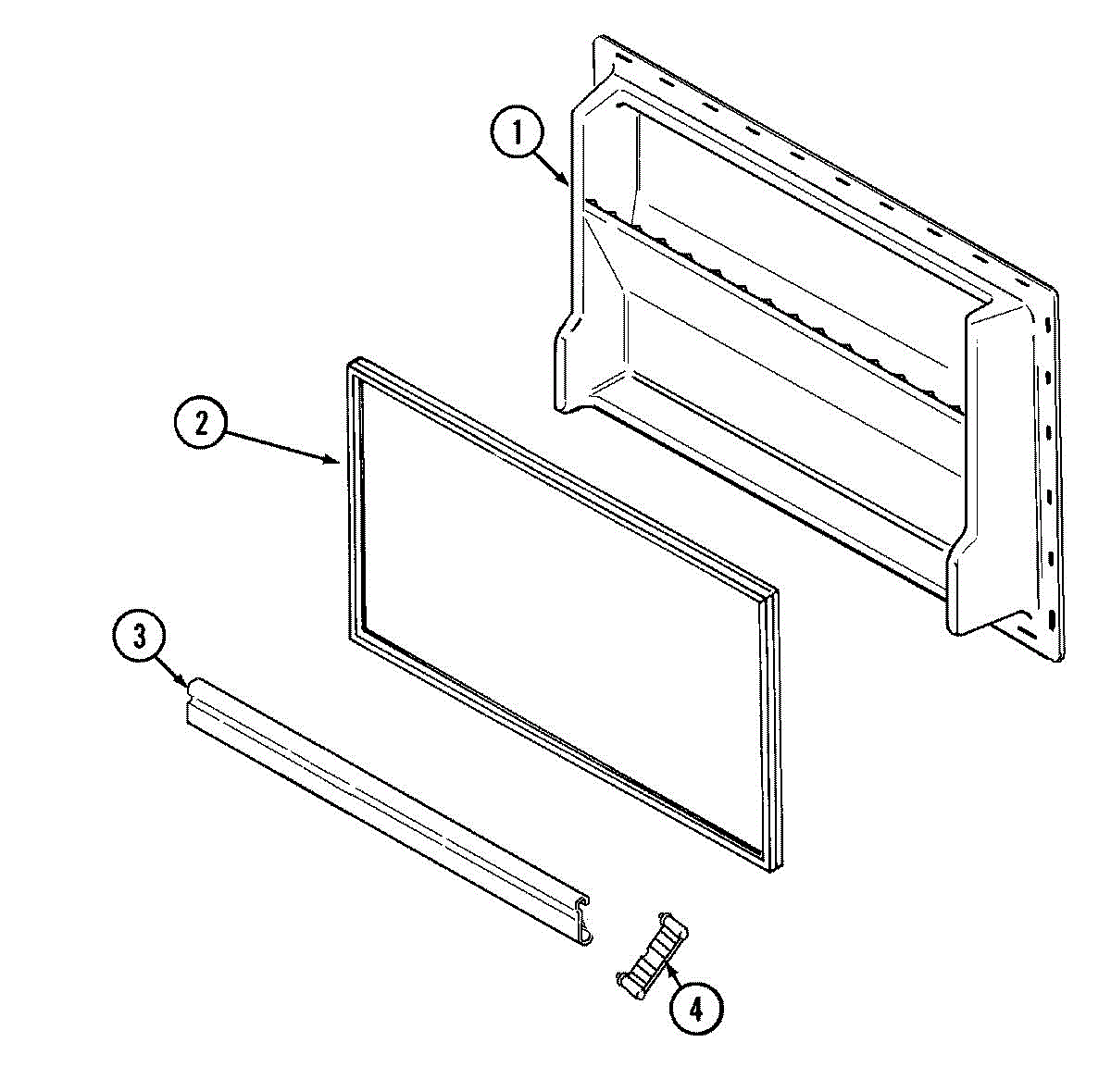 1
2
3
4