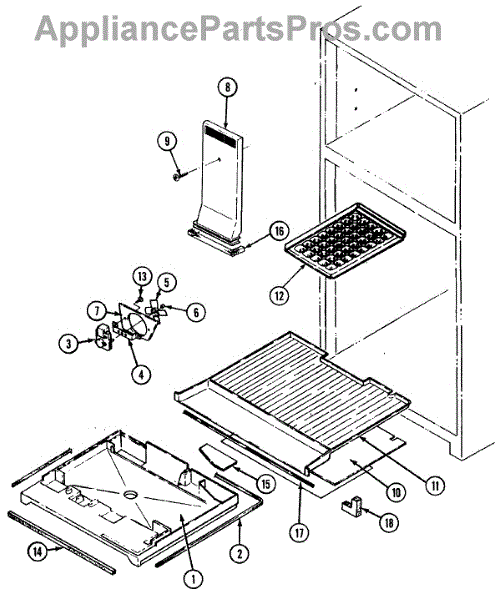 AppliancePartsPros.com

8
9
16
12
13
5
7
6
3
4
11
10
15
17
18
14
2
1