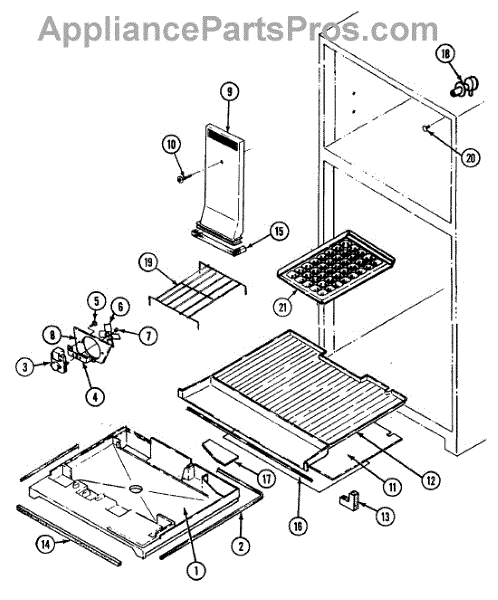 AppliancePartsPros.com

18
9
10
20
15
19
21
5
6
8
7
3
4
17
12
11
16
13
14
2
1