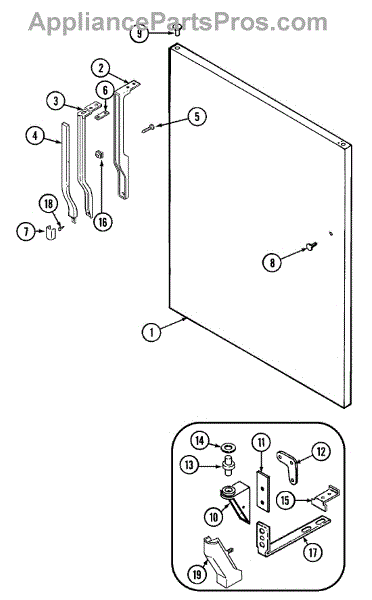 AppliancePartsPros.com

9
2
3
6
5
4
18
16
7
8
1
14
11
12
13
15
10
17
19