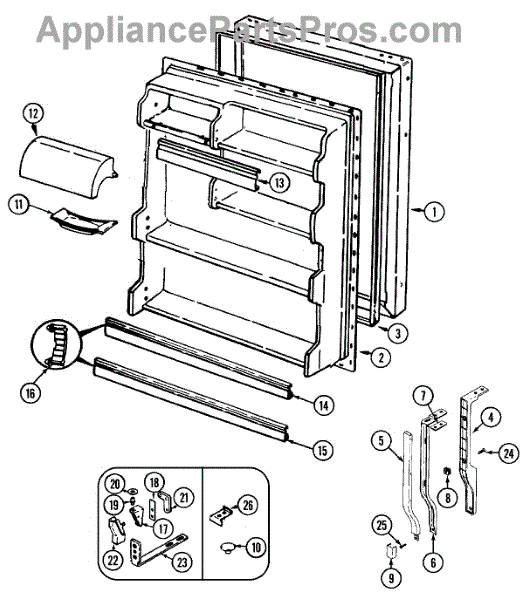 AppliancePartsPros.com

12
11
13
1
3
2
16
14
15
7
4
5
24
8
25
9
6
20
18
19
21
17
22
23
26
10