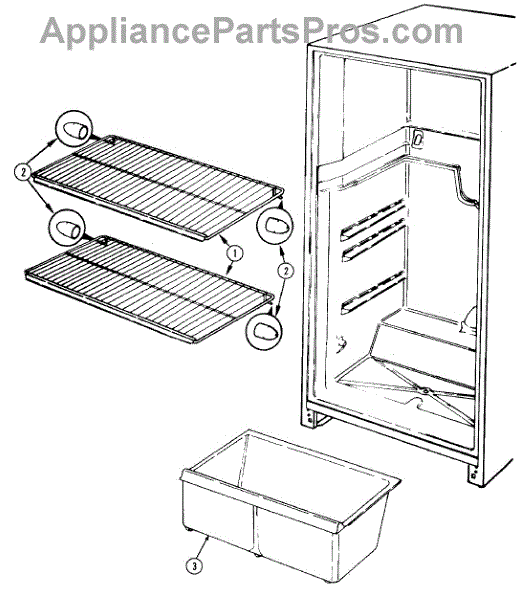 AppliancePartsPros.com

2

1

2

3