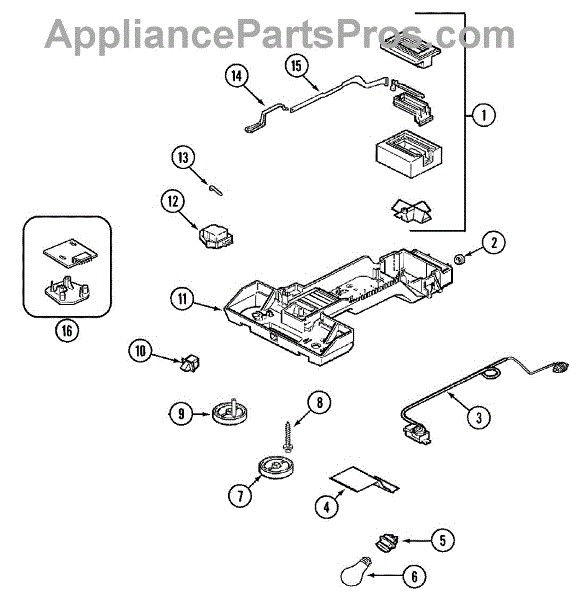 AppliancePartsPros.com

14
15
1
13
12
2
11
16
10
9
8
3
7
4
5
6