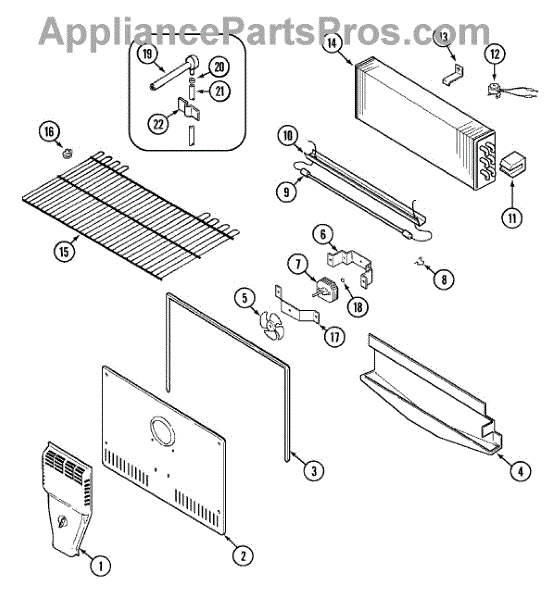 AppliancePartsPros.com

19
20
21
22
14
13
12
16
10
9
11
15
6
7
8
18
5
17
3
4
2
1