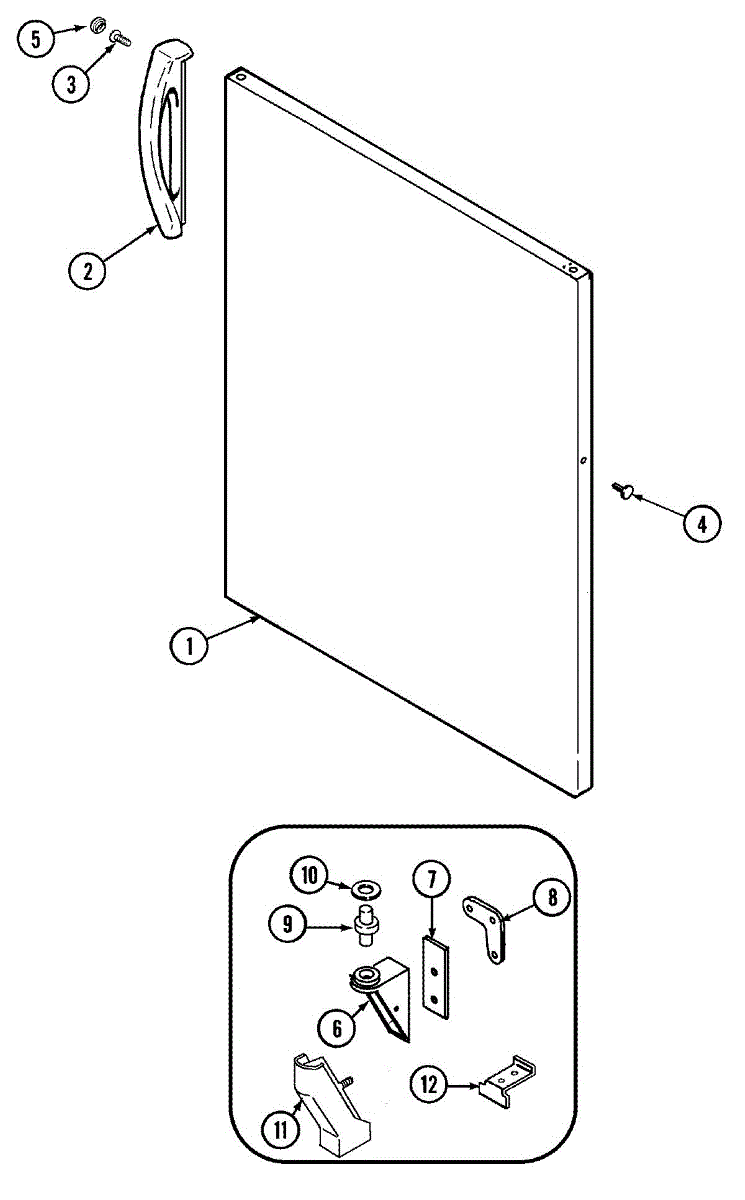 5
3
2
4
1
10
7
8
9
6
12
11