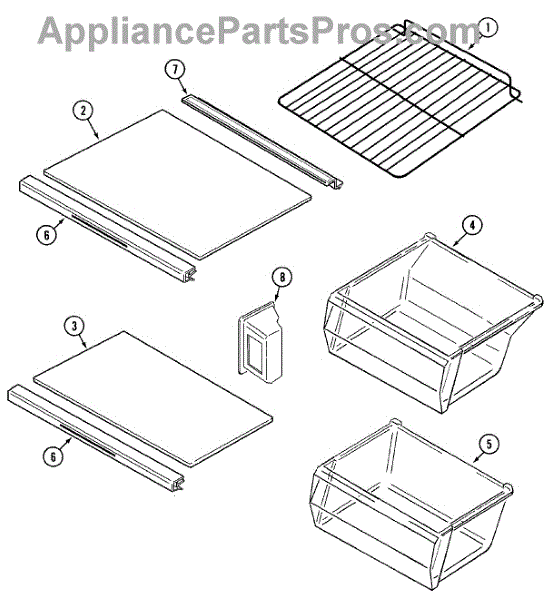 AppliancePartsPros.com

1

7

2

6

4

8

3

6

5