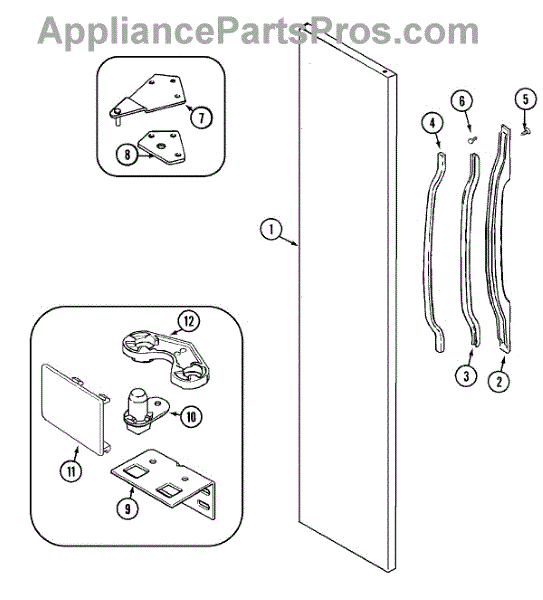 AppliancePartsPros.com

7
8
6
5
4
1
12
10
11
9
3
2