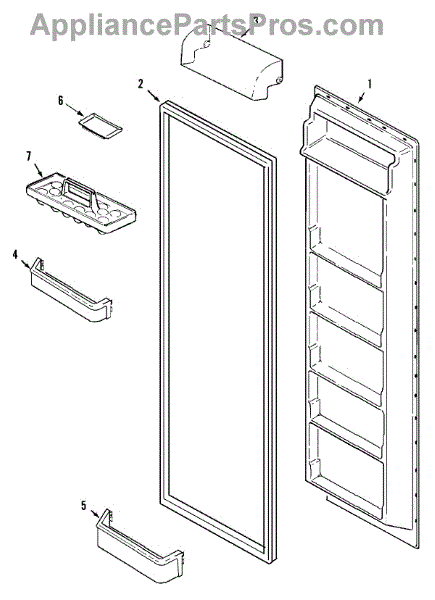 AppliancePartsPros.com

3

2

1

6

7

4

5