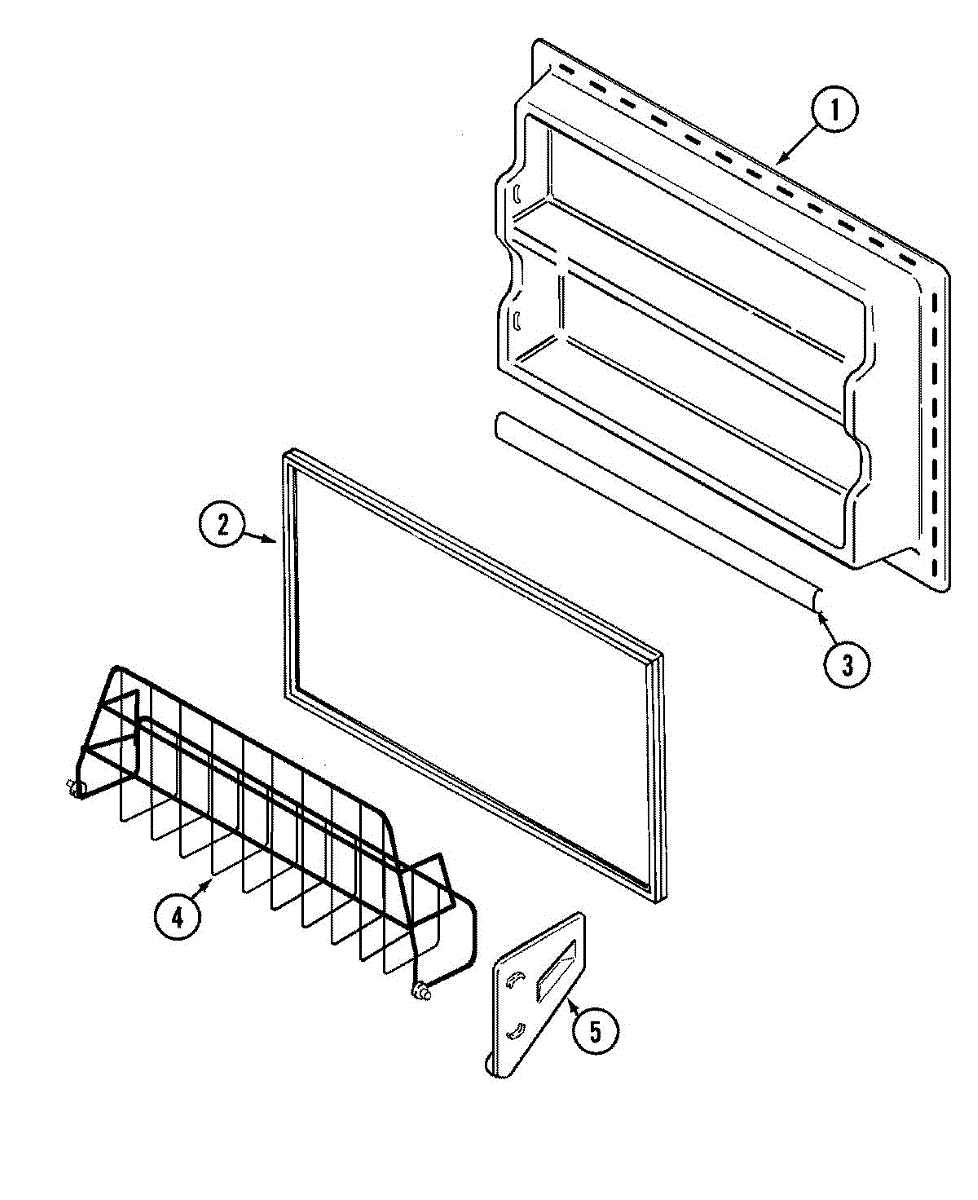 1

2

3

4

5