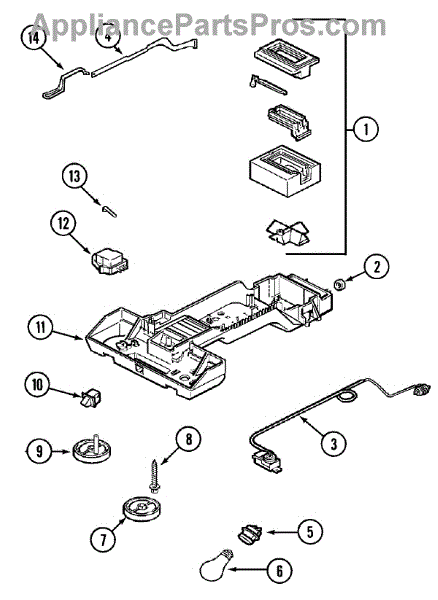 AppliancePartsPros.com

14
4
1
13
12
2
11
10
3
9
8
7
5
6