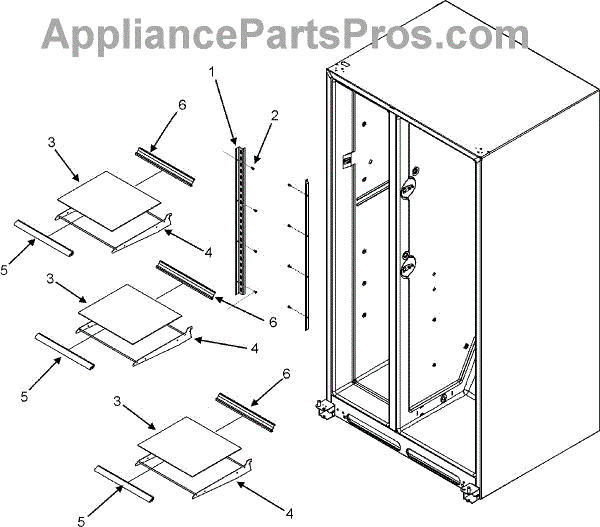 AppliancePartsPros.com

1
2
6
3
4
5
3
6
4
5
6
3
4
5