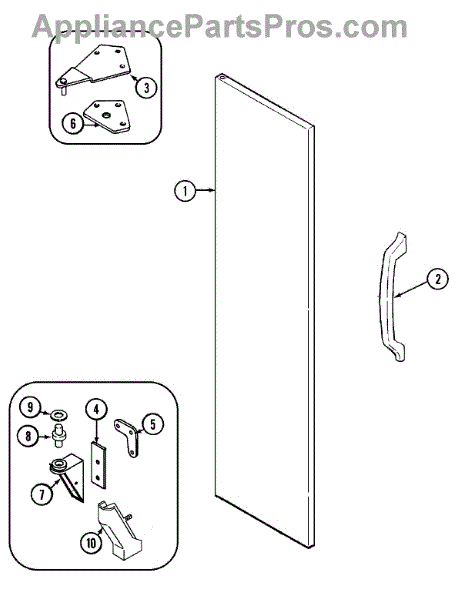 AppliancePartsPros.com

3
6
1
2
9
4
5
8
7
10