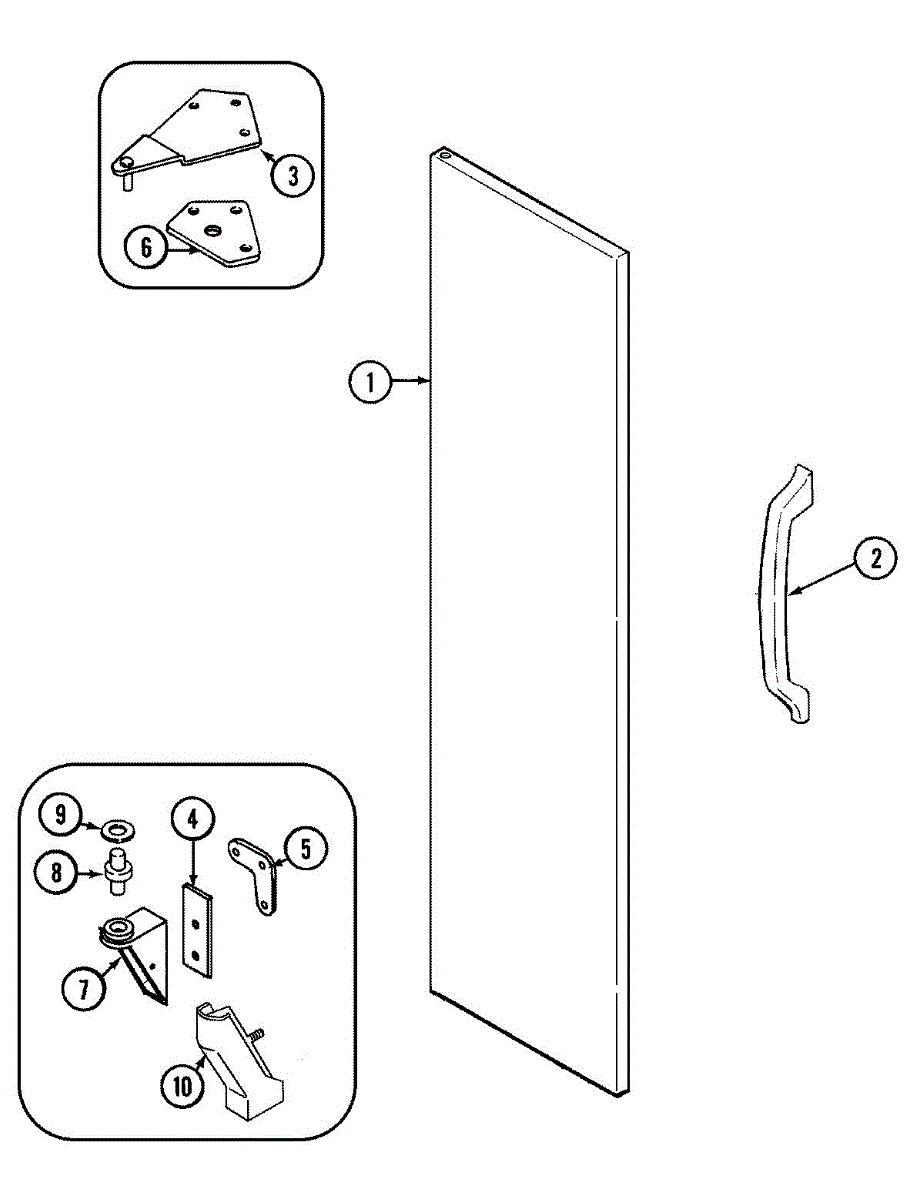 3
6
1
2
9
4
5
8
7
10