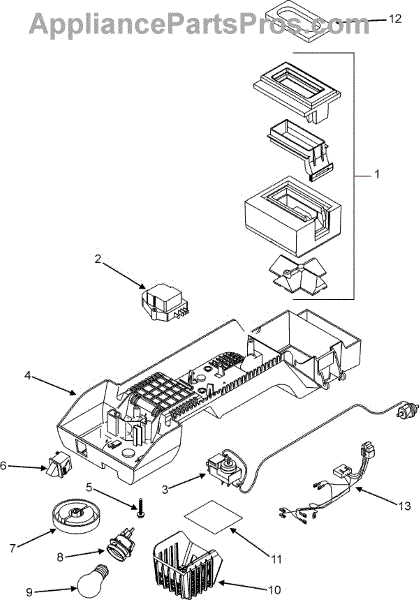 AppliancePartsPros.com

12

1

2

4

6

5

3

13

7

8

11

9

10