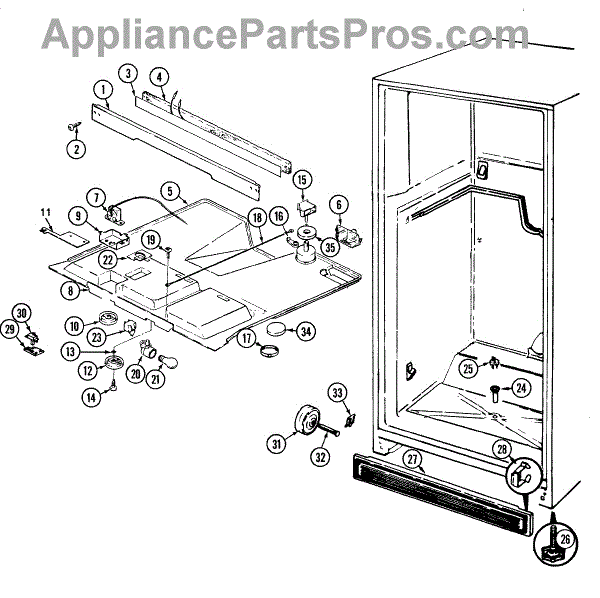 AppliancePartsPros.com

1
2
3
4
5
6
7
8
9
10
11
12
13
14
15
16
17
18
19
20
21
22
23
24
25
26
27
28
29
30
31
32
33
34
35