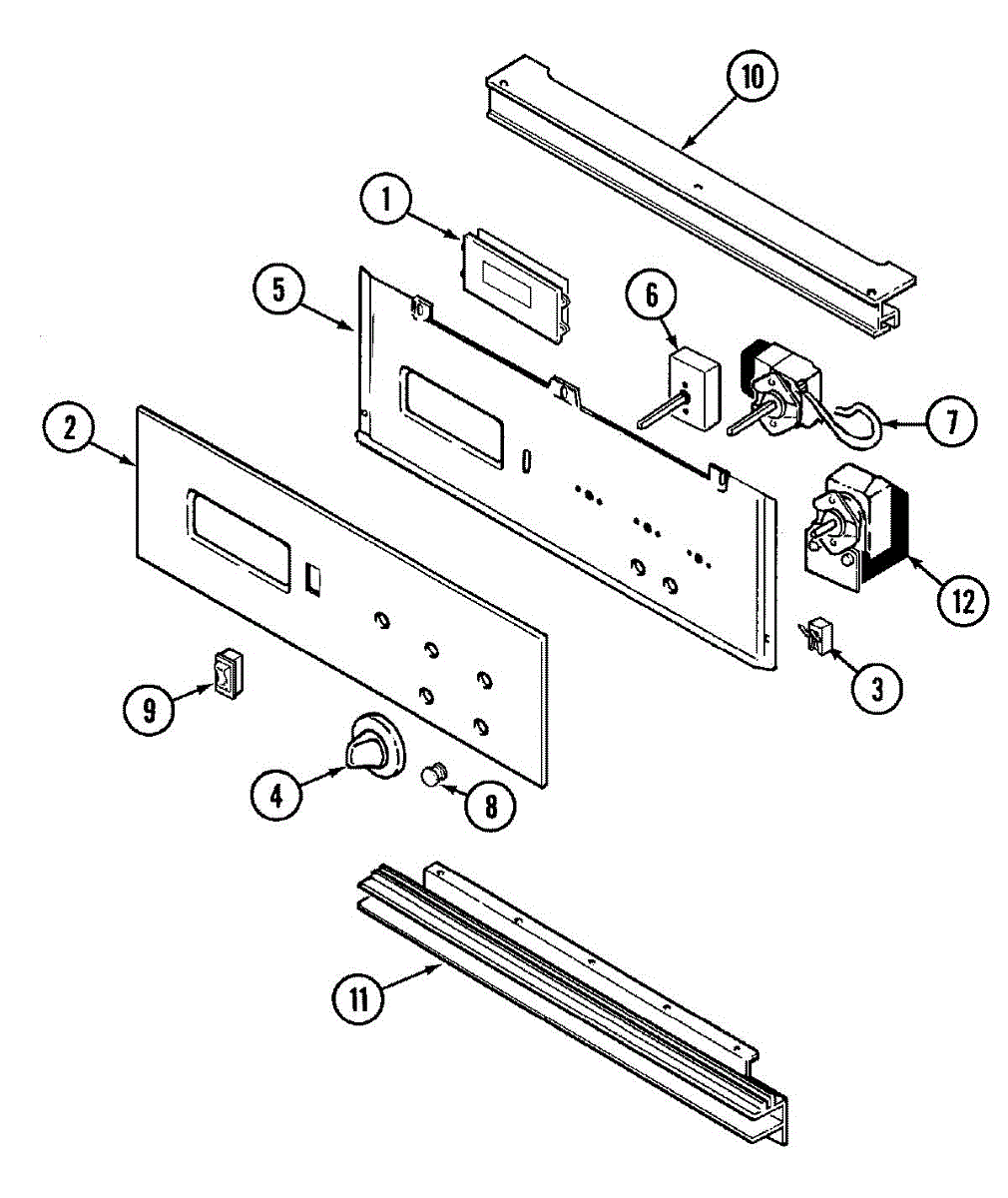 10
1
5
6
7
2
12
3
9
4
8
11