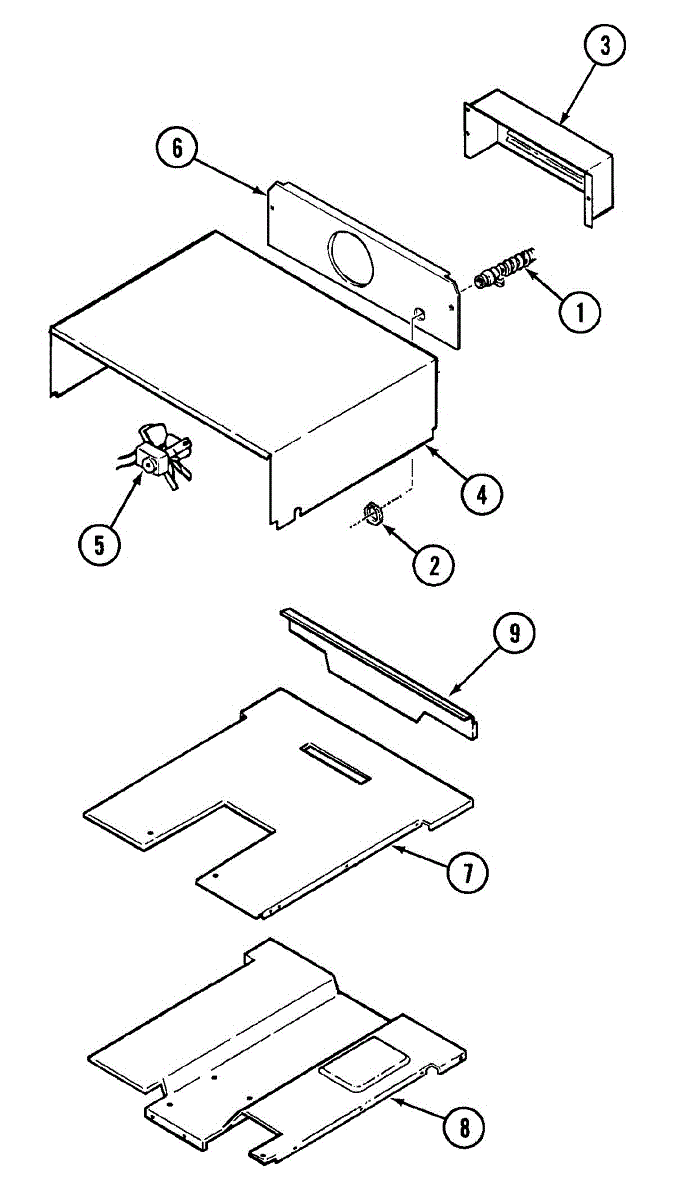 3
6
1
4
5
2
9
7
8