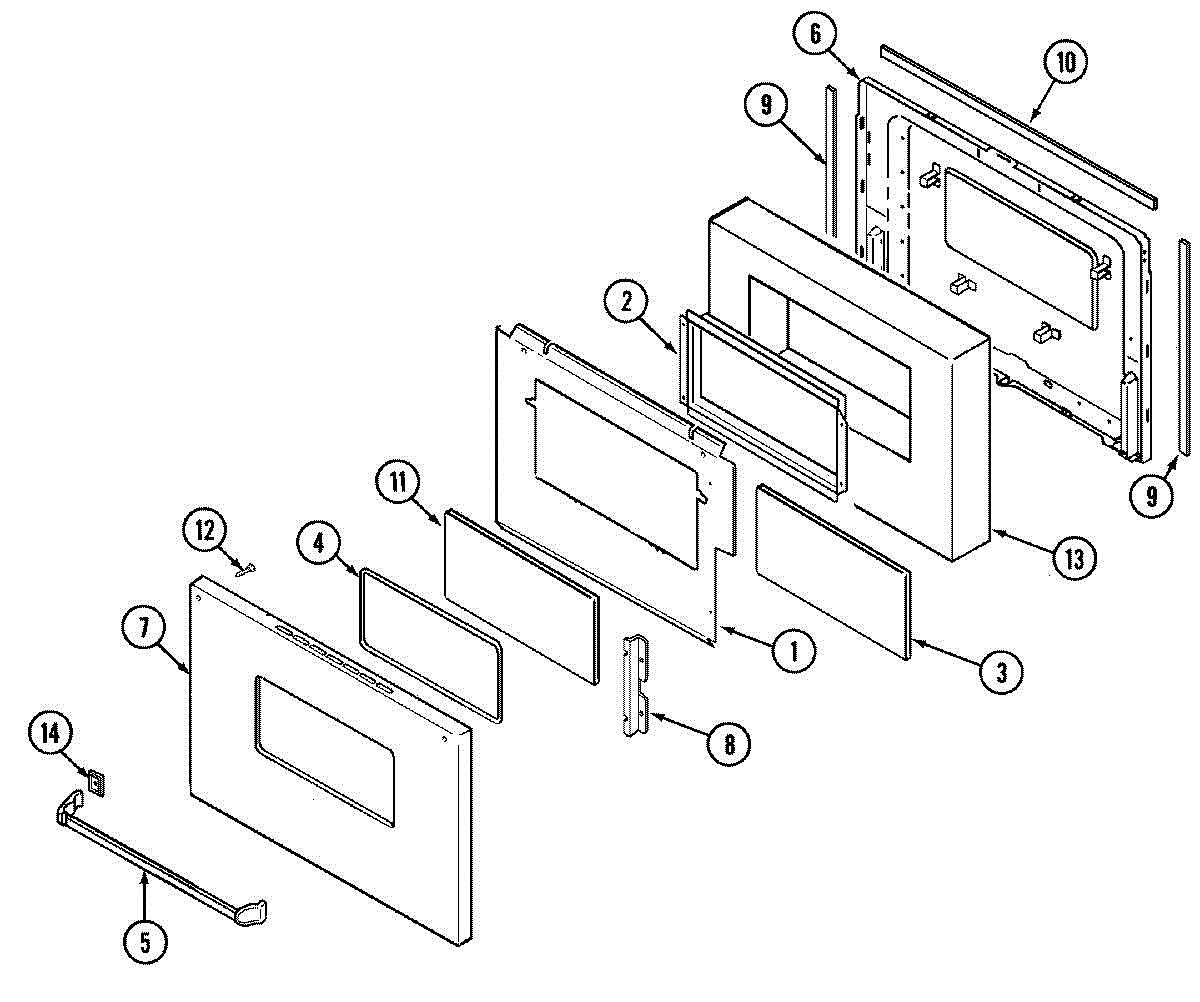 6
10
9
2
9
13
11
12
4
1
3
7
8
14
5