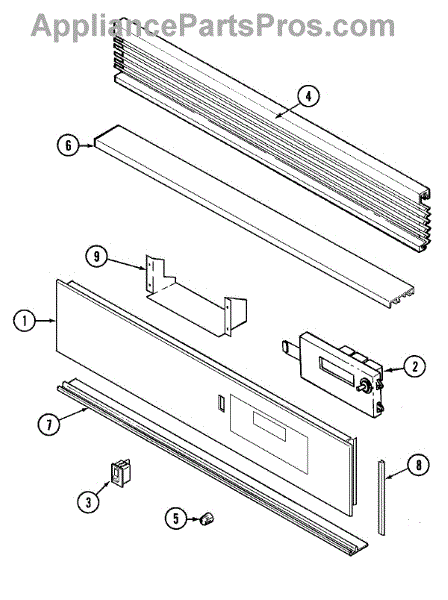 AppliancePartsPros.com

4

6

9

1

2

7

8

3

5