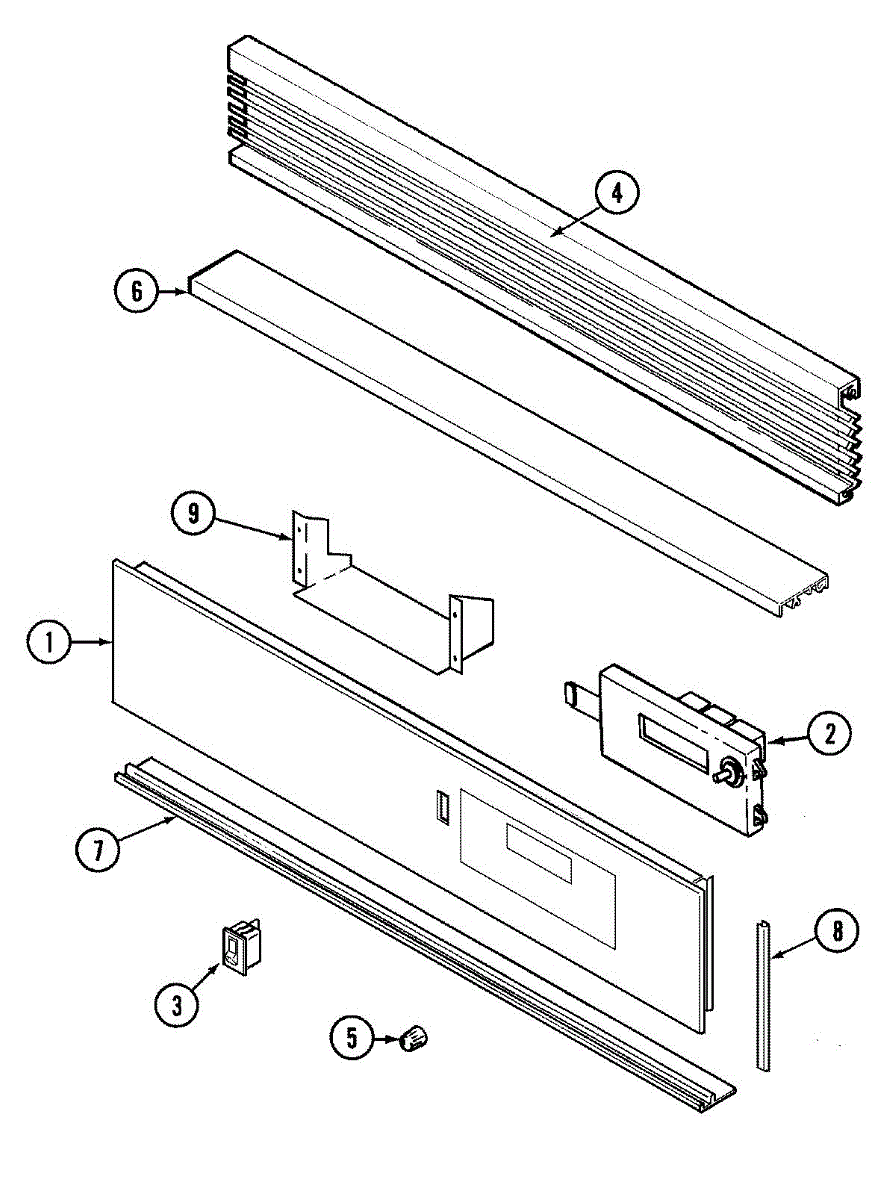 4
6
9
1
2
7
8
3
5