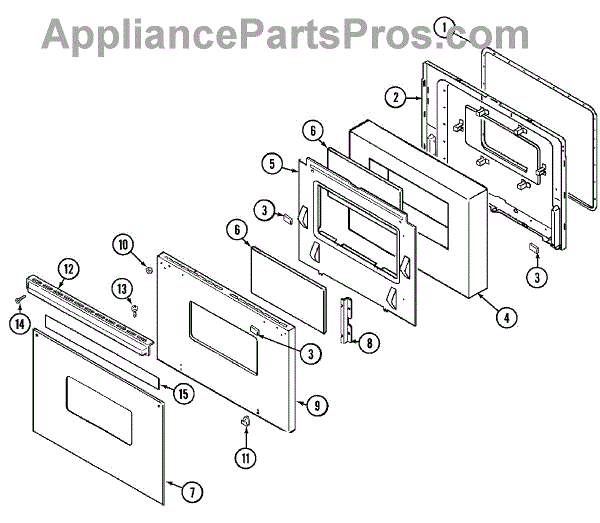 AppliancePartsPros.com

1
2
6
5
3
6
10
12
13
14
3
8
4
3
15
9
11
7