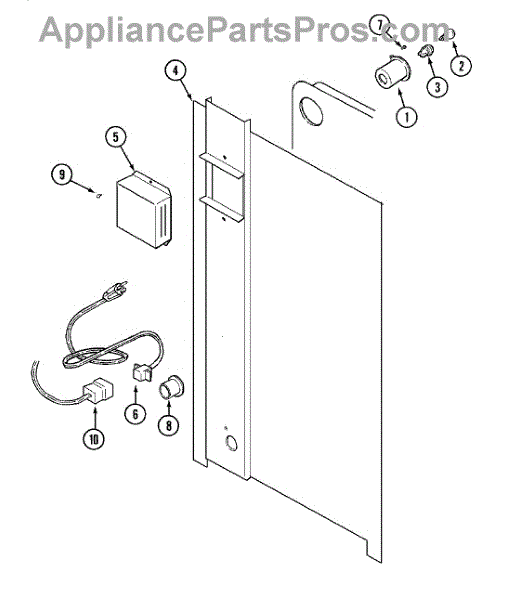 AppliancePartsPros.com

7
2
3
1
4
5
9
6
8
10