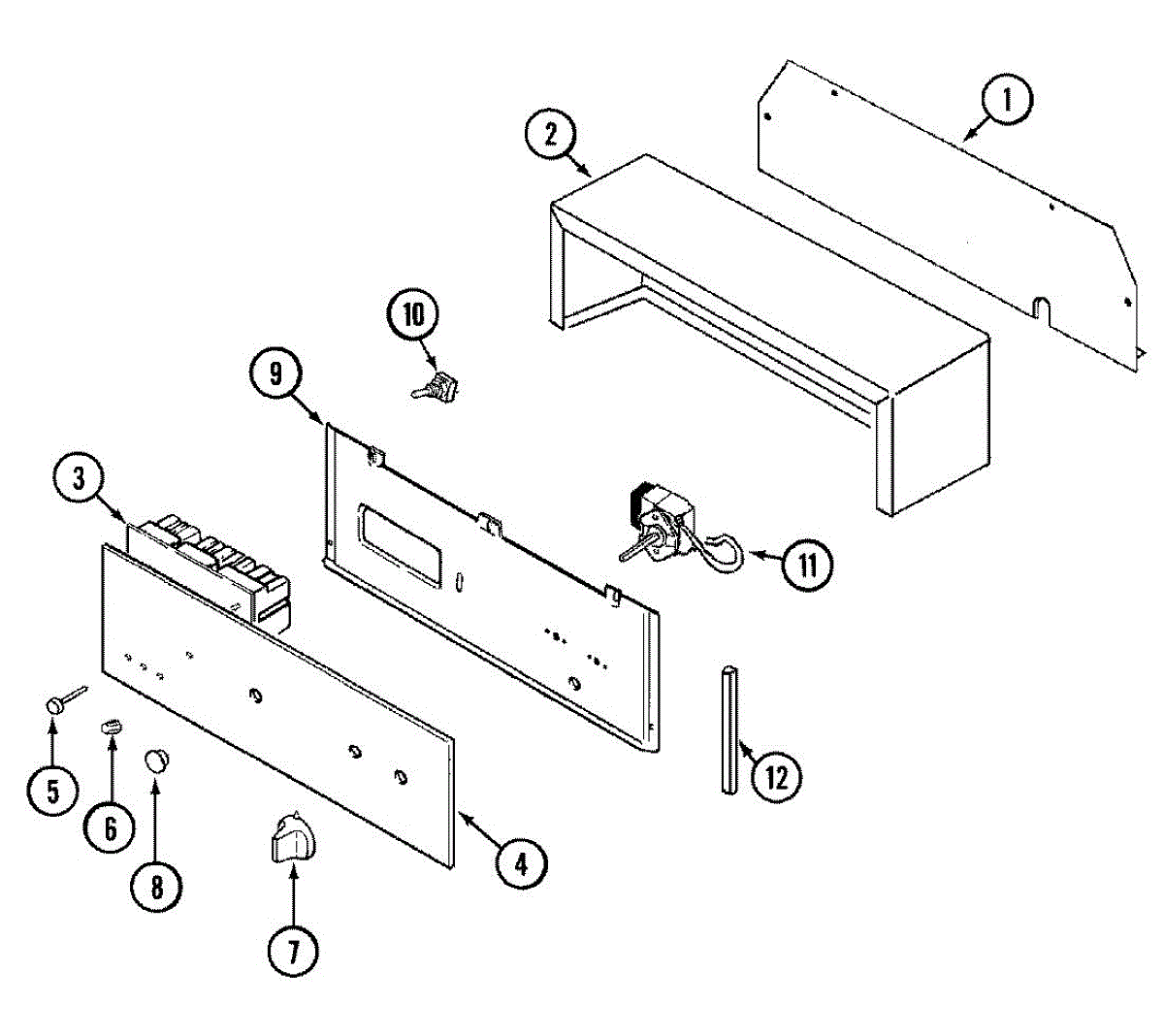 1
2
10
9
3
11
12
5
6
8
4
7