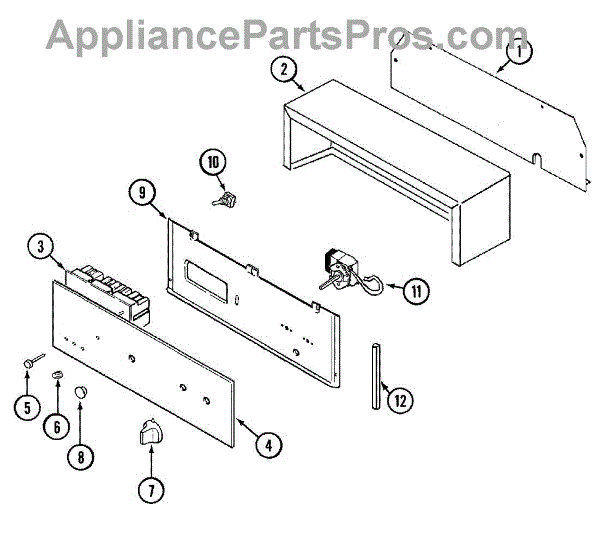 AppliancePartsPros.com

1
2
10
9
3
11
12
5
6
8
4
7