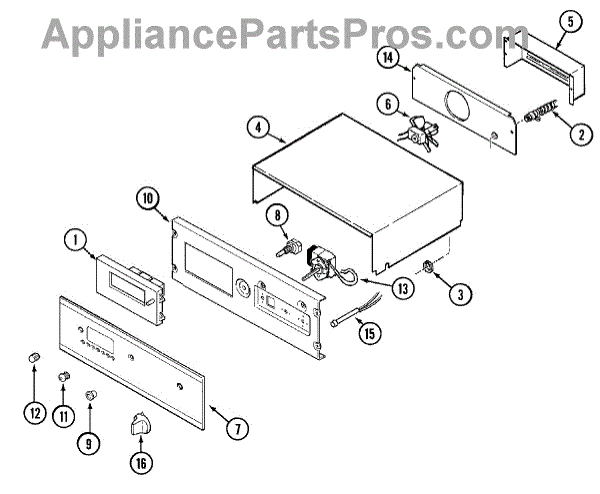 AppliancePartsPros.com

5
14
6
2
4
10
8
1
13
3
15
12
11
9
7
16