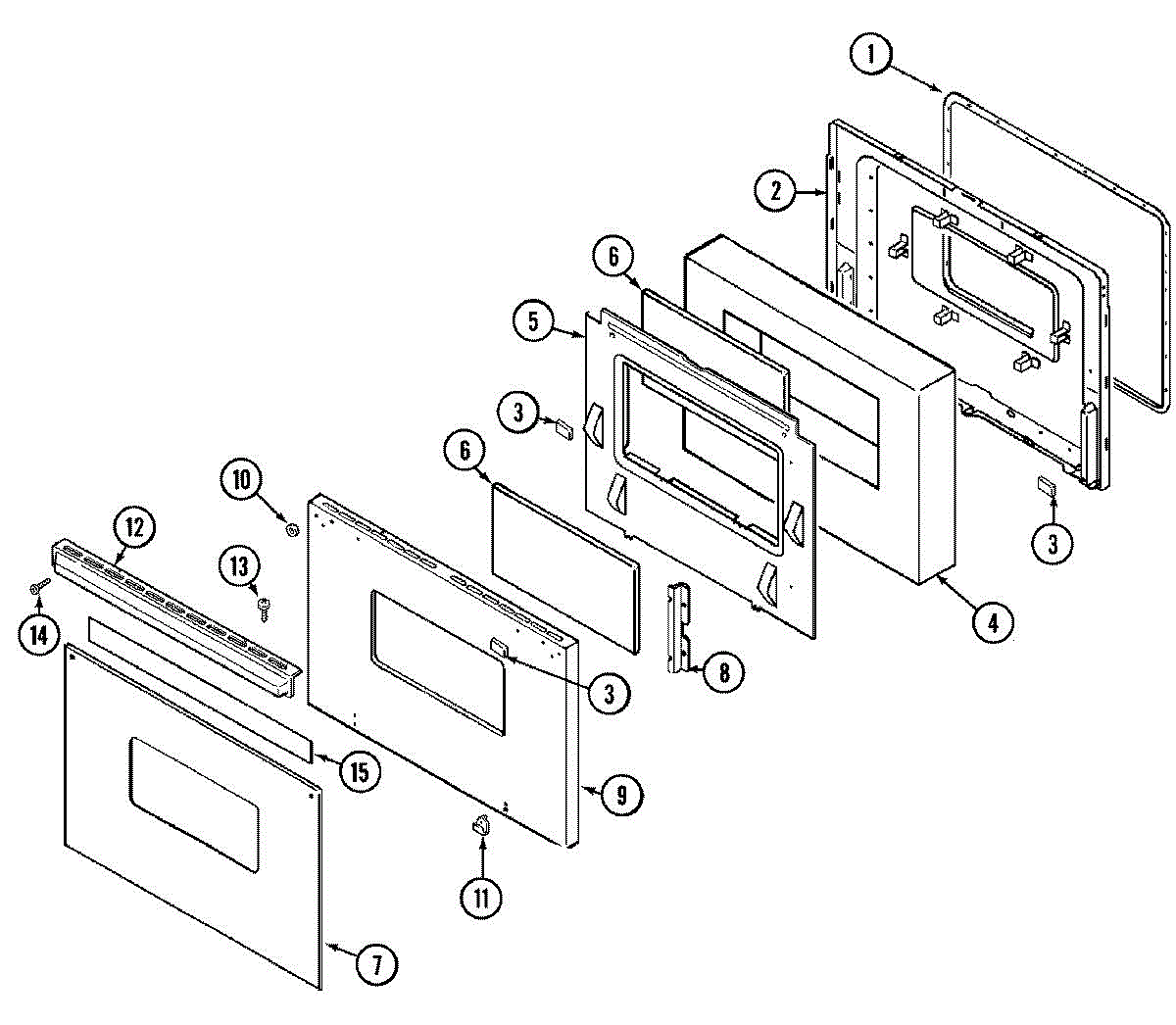 1
2
6
5
3
6
10
12
13
14
3
4
3
8
15
9
11
7