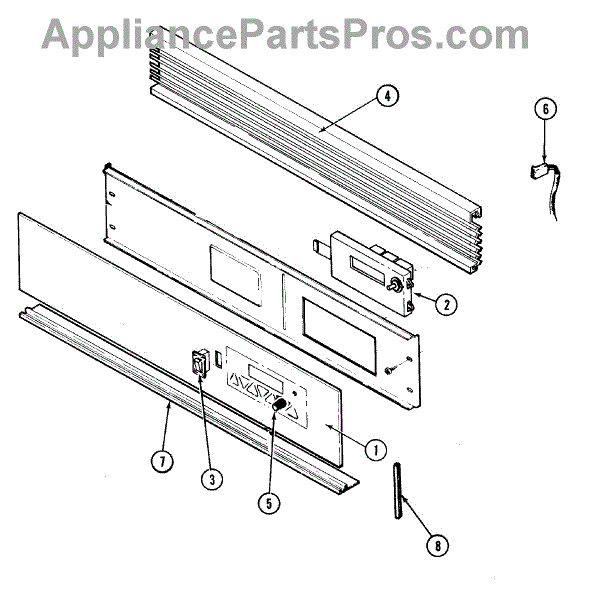 AppliancePartsPros.com

4
6
2
1
7
3
5
8