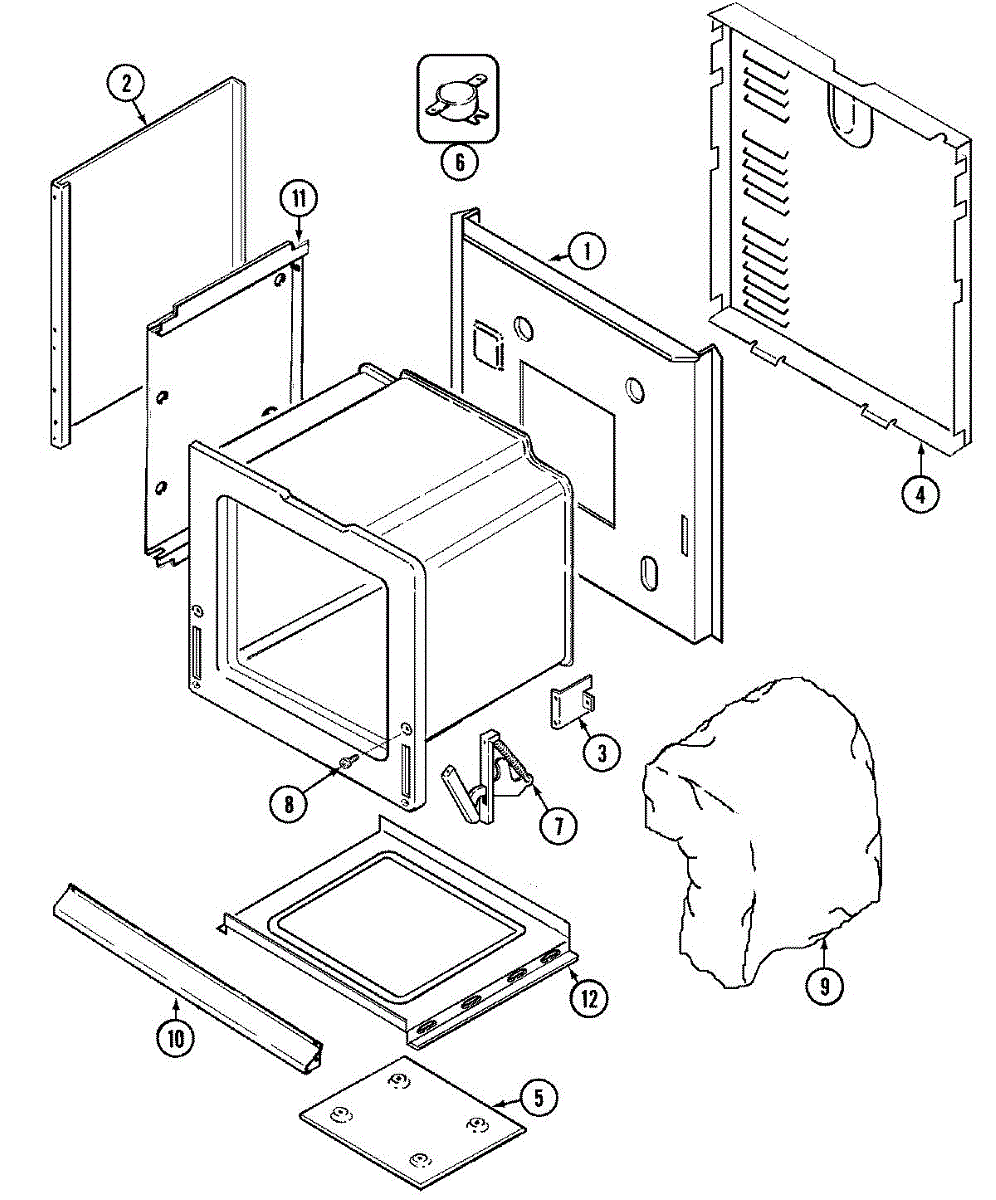 2
6
11
1
4
3
8
7
9
12
10
5